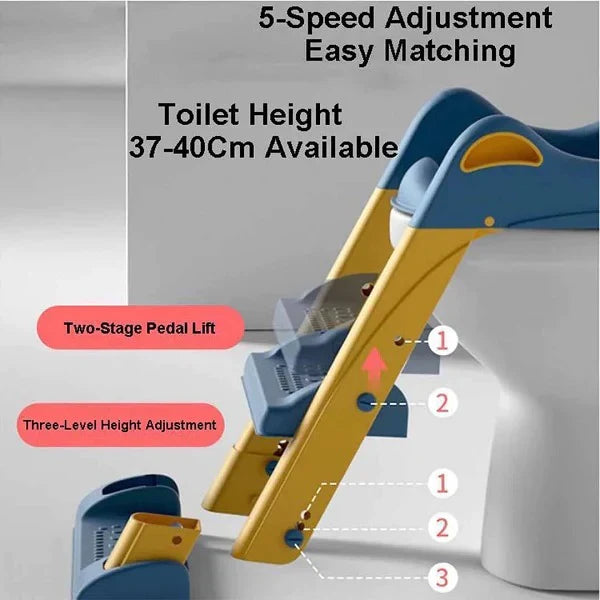 5-Speed Adjustment
Easy Matching

Toilet Height
37-40Cm Available

Two-Stage Pedal Lift

1

2

Three-Level Height Adjustment

1

2

3